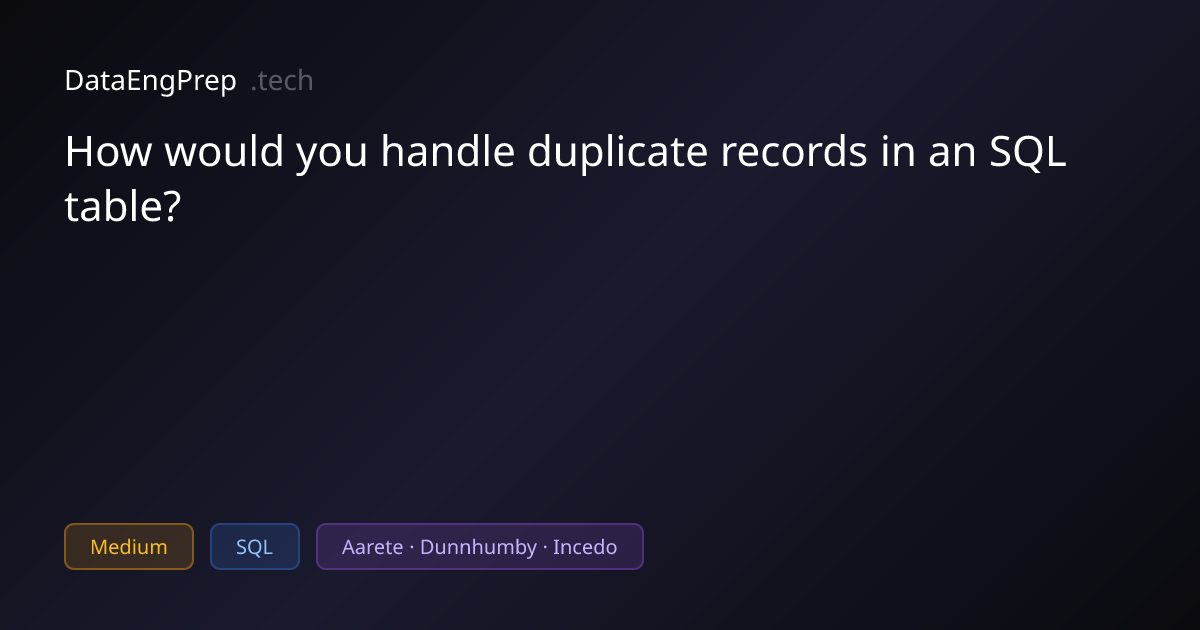 DataEngPrep .tech

How would you handle duplicate records in an SQL table?

Medium

SQL

Aarete · Dunnhumby · Incedo